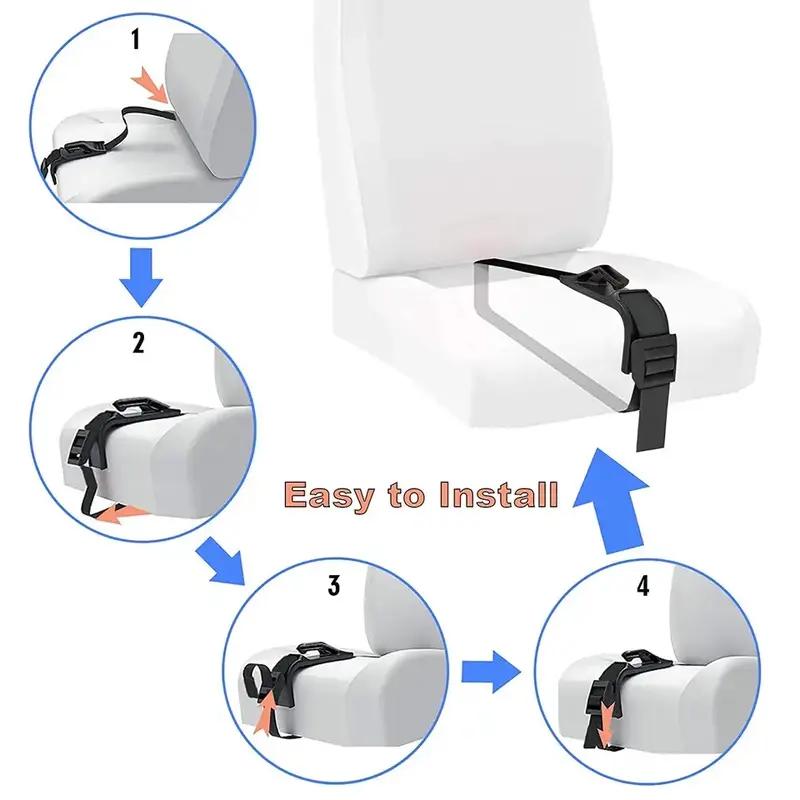 1

2

Easy to Install

3

4